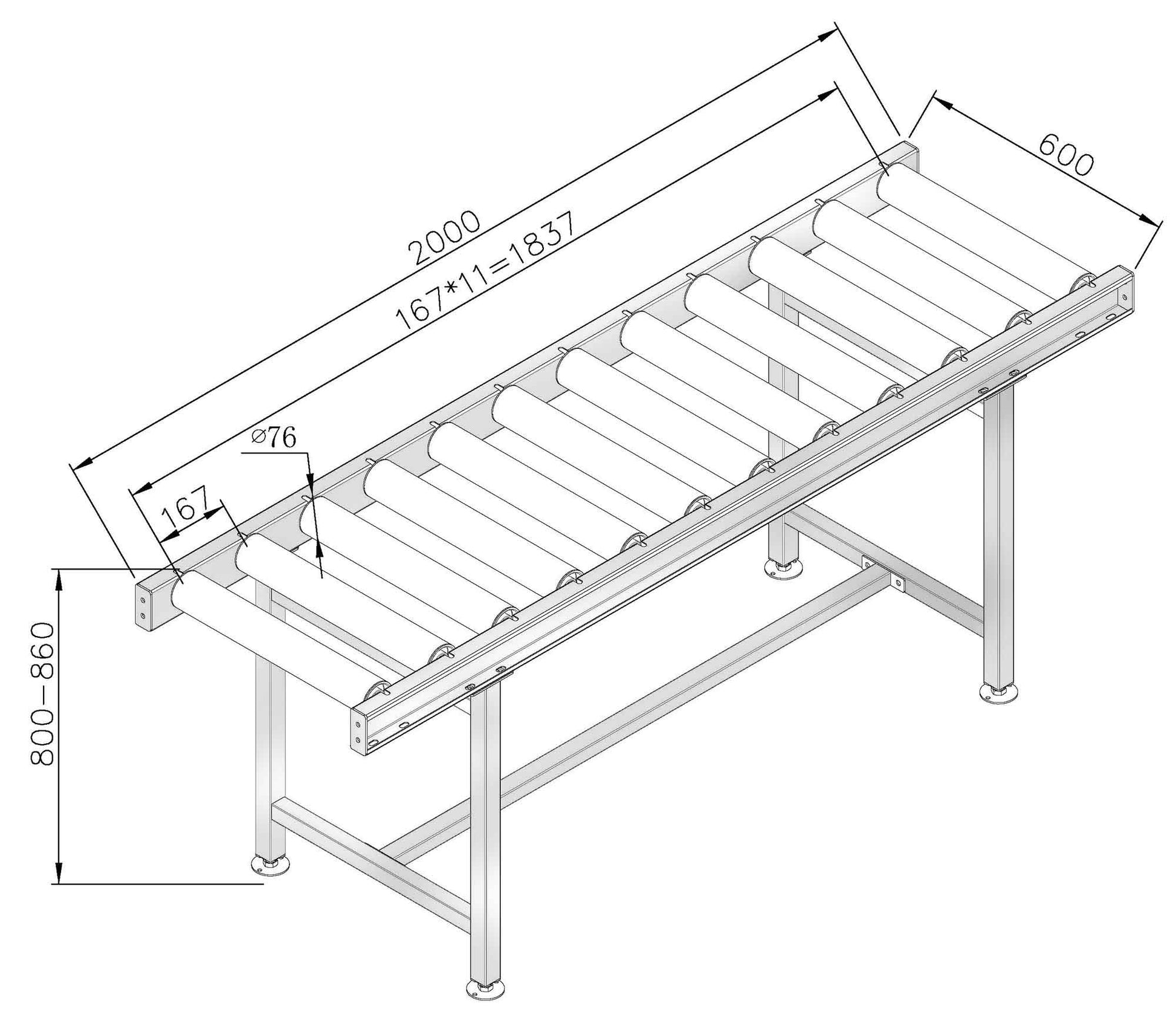 2000
167*11=1837
600
⌀76
167
800–860